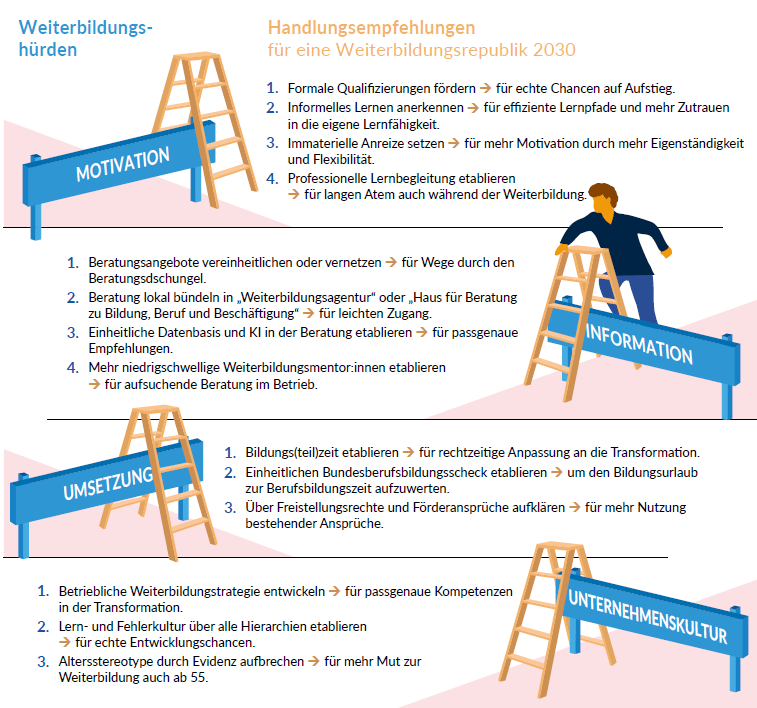 Weiterbildungshürden

Handlungsempfehlungen
für eine Weiterbildungsrepublik 2030

MOTIVATION

1. Formale Qualifizierungen fördern → für echte Chancen auf Aufstieg.
2. Informelles Lernen anerkennen → für effiziente Lernpfade und mehr Zutrauen in die eigene Lernfähigkeit.
3. Immaterielle Anreize setzen → für mehr Motivation durch mehr Eigenständigkeit und Flexibilität.
4. Professionelle Lernbegleitung etablieren → für langen Atem auch während der Weiterbildung.

1. Beratungsangebote vereinheitlichen oder vernetzen → für Wege durch den Beratungsdschungel.
2. Beratung lokal bündeln in „Weiterbildungsagentur“ oder „Haus für Beratung zu Bildung, Beruf und Beschäftigung“ → für leichten Zugang.
3. Einheitliche Datenbasis und KI in der Beratung etablieren → für passgenaue Empfehlungen.
4. Mehr niedrigschwellige Weiterbildungsmentor:innen etablieren → für aufsuchende Beratung im Betrieb.

INFORMATION

UMSETZUNG

1. Bildungs(teil)zeit etablieren → für rechtzeitige Anpassung an die Transformation.
2. Einheitlichen Bundesberufsbildungsscheck etablieren → um den Bildungsurlaub zur Berufsbildungszeit aufzuwerten.
3. Über Freistellungsrechte und Förderansprüche aufklären → für mehr Nutzung bestehender Ansprüche.

1. Betriebliche Weiterbildungstrategie entwickeln → für passgenaue Kompetenzen in der Transformation.
2. Lern- und Fehlerkultur über alle Hierarchien etablieren → für echte Entwicklungschancen.
3. Altersstereotype durch Evidenz aufbrechen → für mehr Mut zur Weiterbildung auch ab 55.

UNTERNEHMENSKULTUR